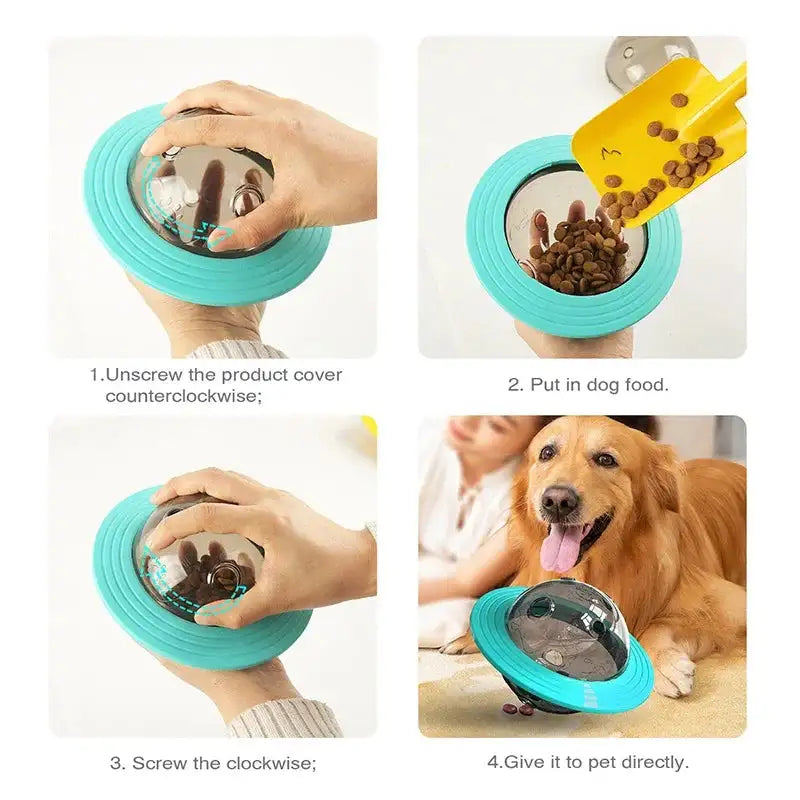 1.Unscrew the product cover counterclockwise;

2. Put in dog food.

3. Screw the clockwise;

4.Give it to pet directly.